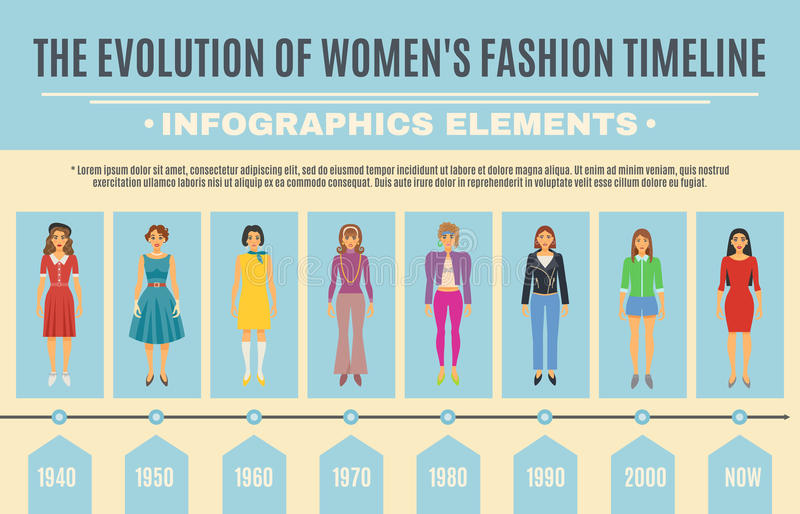 THE EVOLUTION OF WOMEN'S FASHION TIMELINE

• INFOGRAPHICS ELEMENTS •

* Lorem ipsum dolor sit amet, consectetur adipiscing elit, sed do eiusmod tempor incididunt ut labore et dolore magna aliqua. Ut enim ad minim veniam, quis nostrud exercitation ullamco laboris nisi ut aliquip ex ea commodo consequat. Duis aute irure dolor in reprehenderit in voluptate velit esse cillum dolore eu fugiat.

1940

1950

1960

1970

1980

1990

2000

NOW